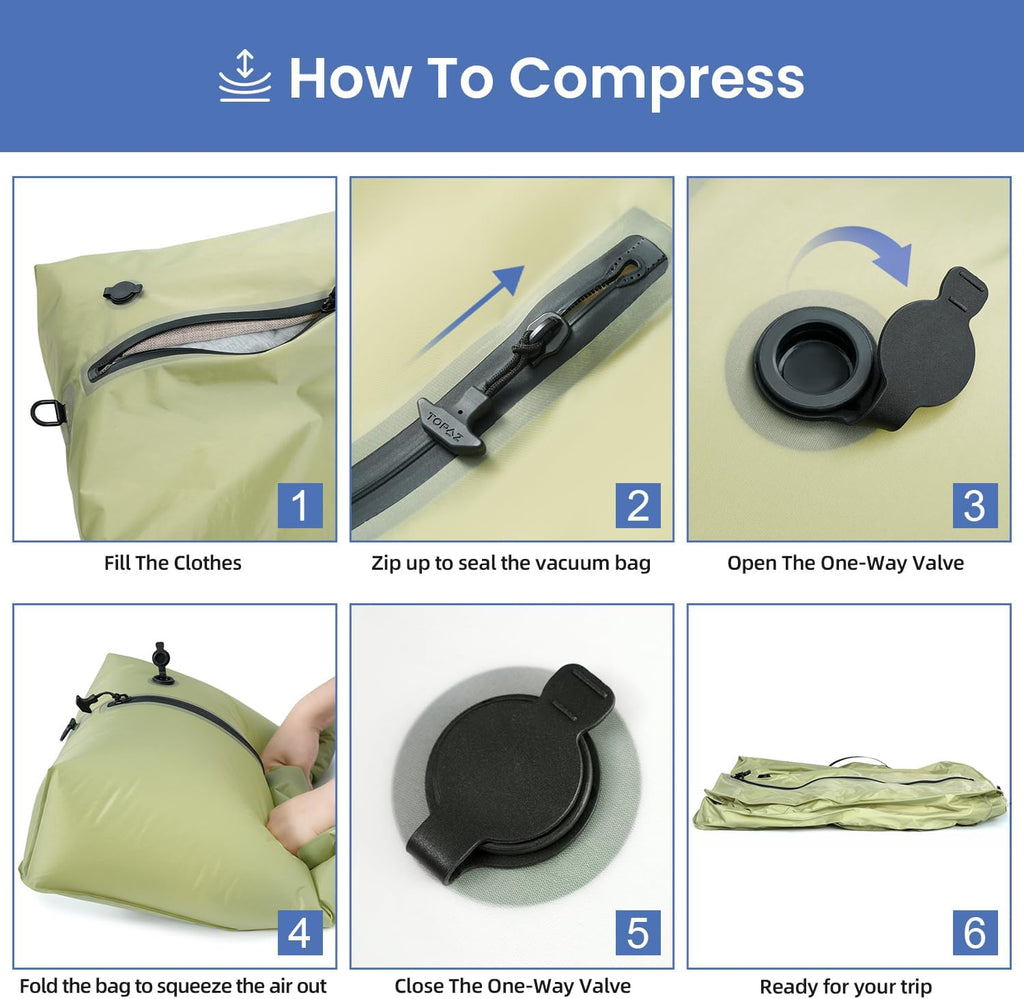 How To Compress

1

Fill The Clothes

TOPAZ

2

Zip up to seal the vacuum bag

3

Open The One-Way Valve

4

Fold the bag to squeeze the air out

5

Close The One-Way Valve

6

Ready for your trip